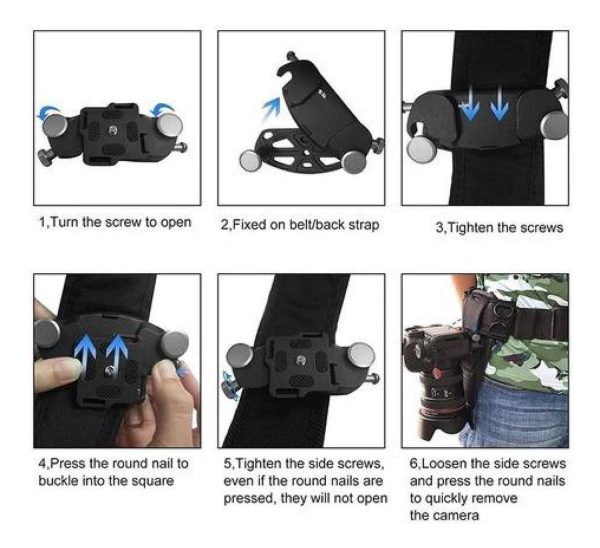 1,Turn the screw to open

2,Fixed on belt/back strap

3,Tighten the screws

4,Press the round nail to buckle into the square

5,Tighten the side screws, even if the round nails are pressed, they will not open

6,Loosen the side screws and press the round nails to quickly remove the camera